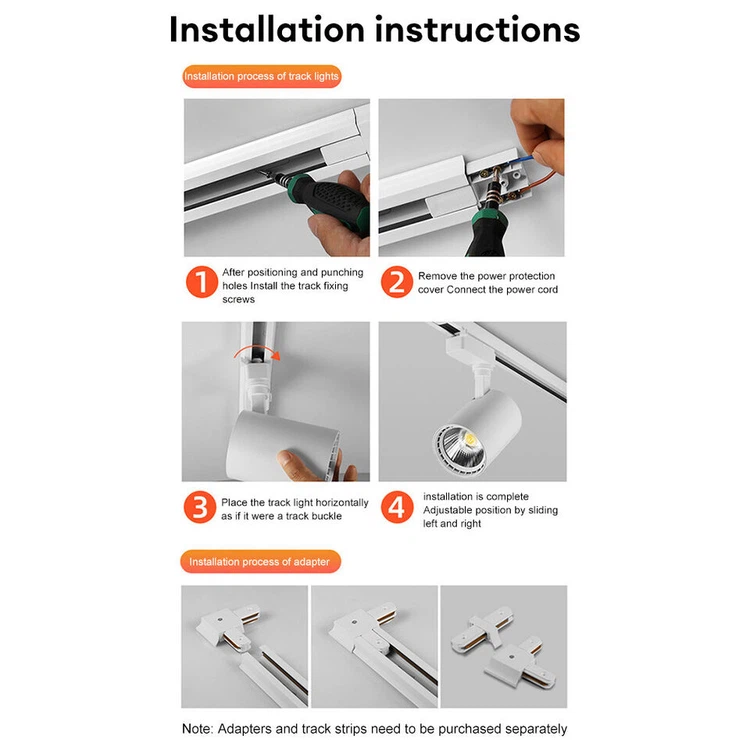 Installation instructions

Installation process of track lights

1 After positioning and punching holes Install the track fixing screws

2 Remove the power protection cover Connect the power cord

3 Place the track light horizontally as if it were a track buckle

4 installation is complete Adjustable position by sliding left and right

Installation process of adapter

Note: Adapters and track strips need to be purchased separately